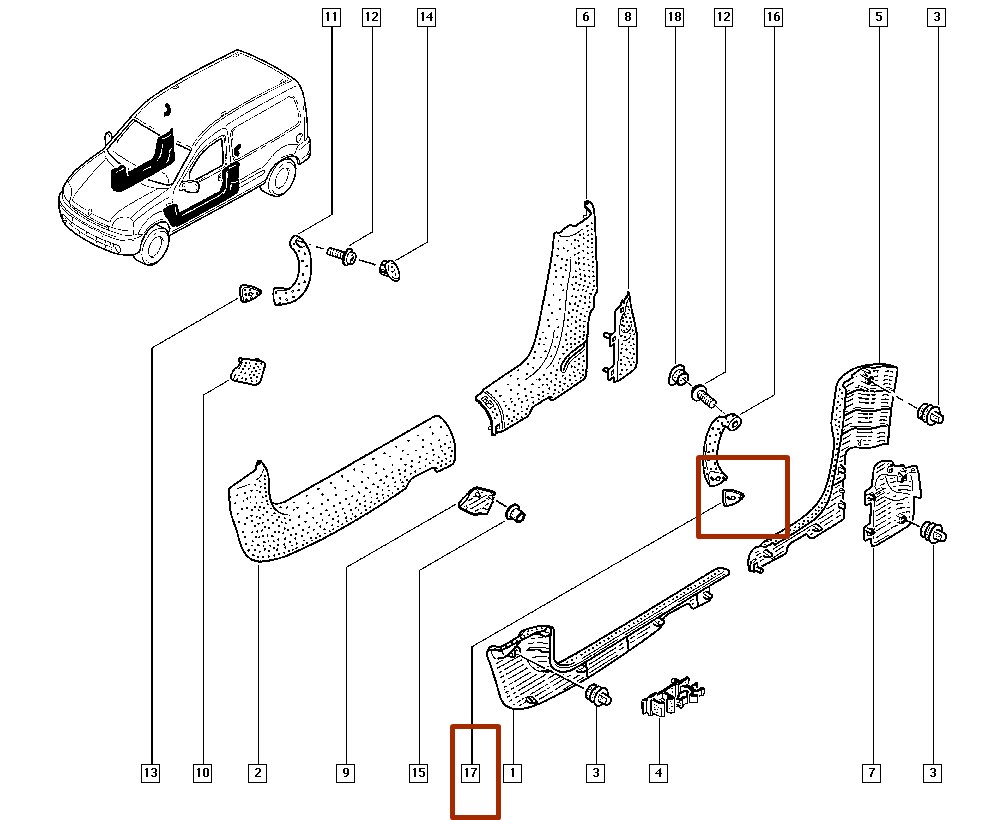 11 12 14 6 8 18 12 16 5 3

13 10 2 9 15 17 1 3 4 7 3