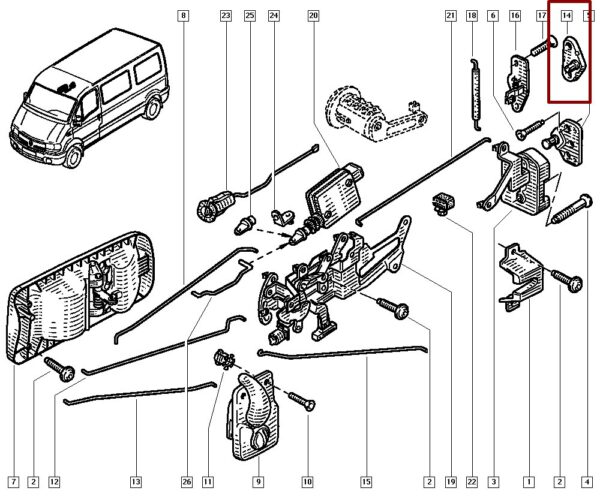 8
23
25
24
20
21
18
6
16
17
14
5
7
2
12
13
26
11
9
10
15
2
19
22
3
1
2
4