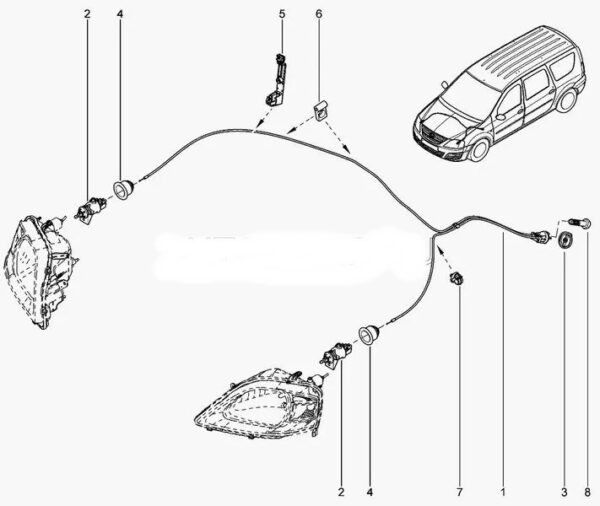 2
4
5
6
2
4
7
1
3
8