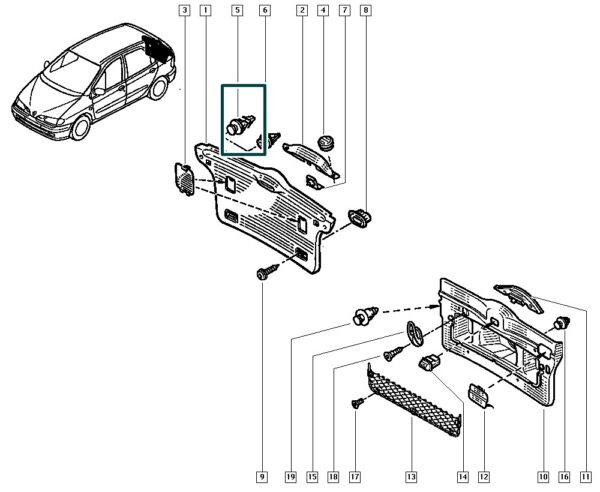 3 1 5 6 2 4 7 8

9 19 15 18 17 13 14 12 10 16 11