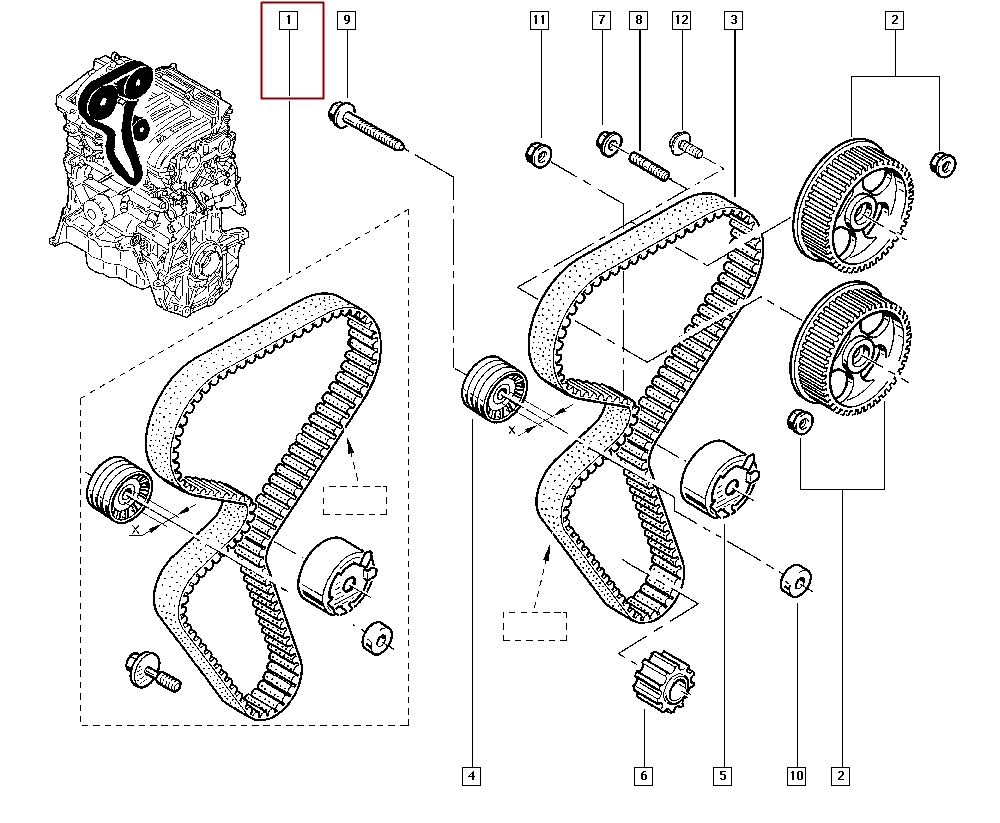 1
9
11
7
8
12
3
2
X
X
4
6
5
10
2