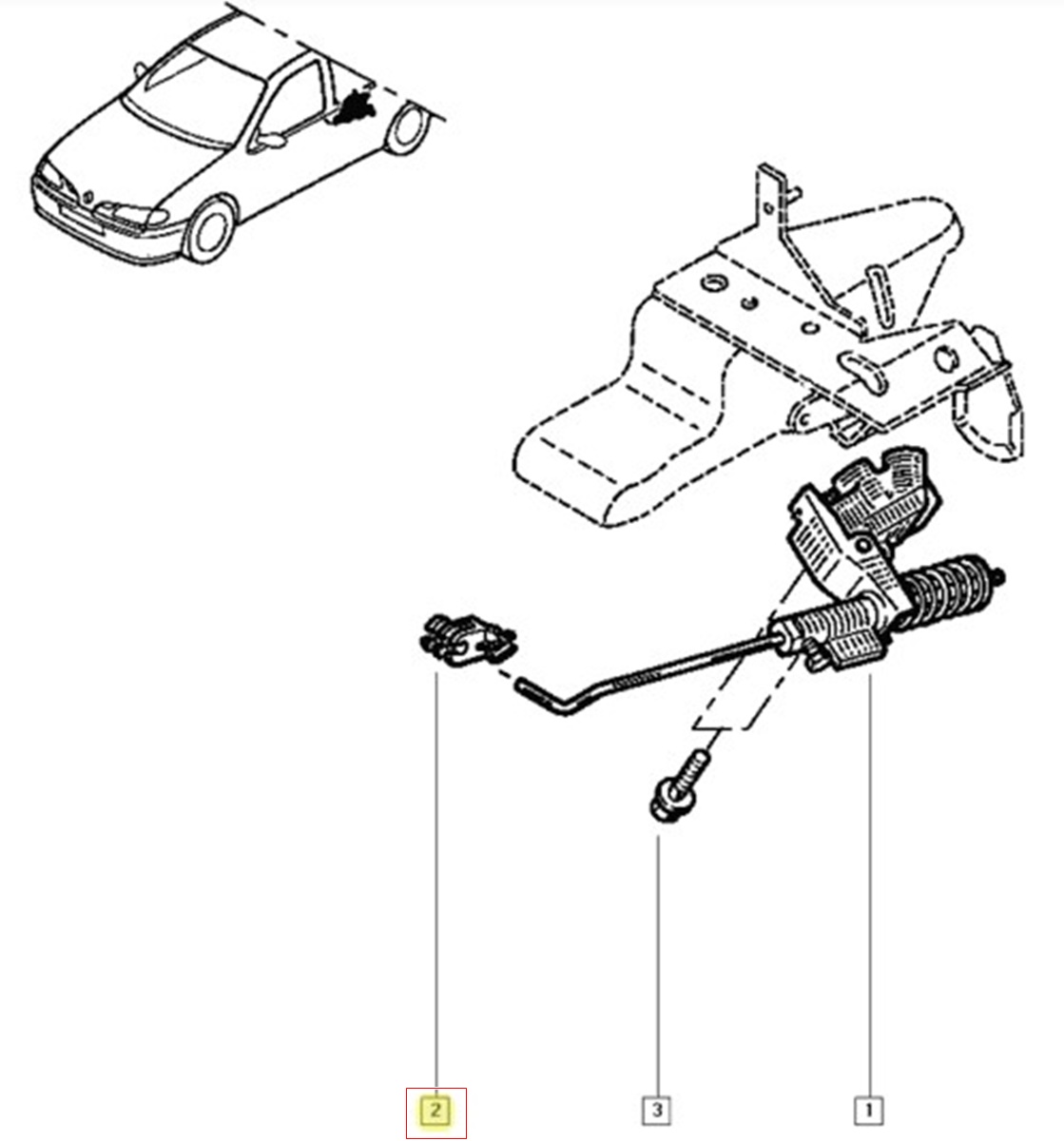 2
3
1