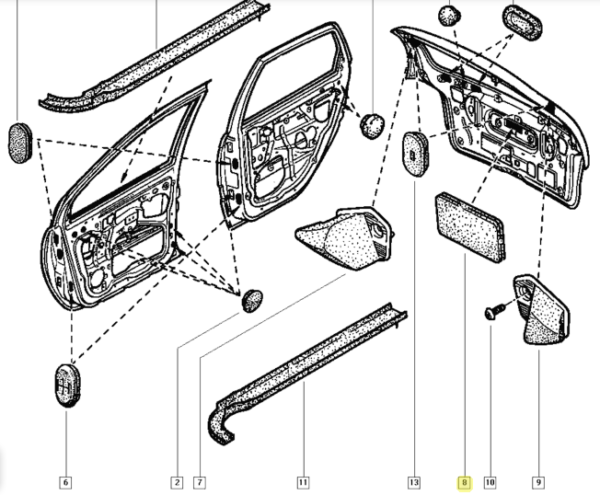 6
2
7
11
13
8
10
9