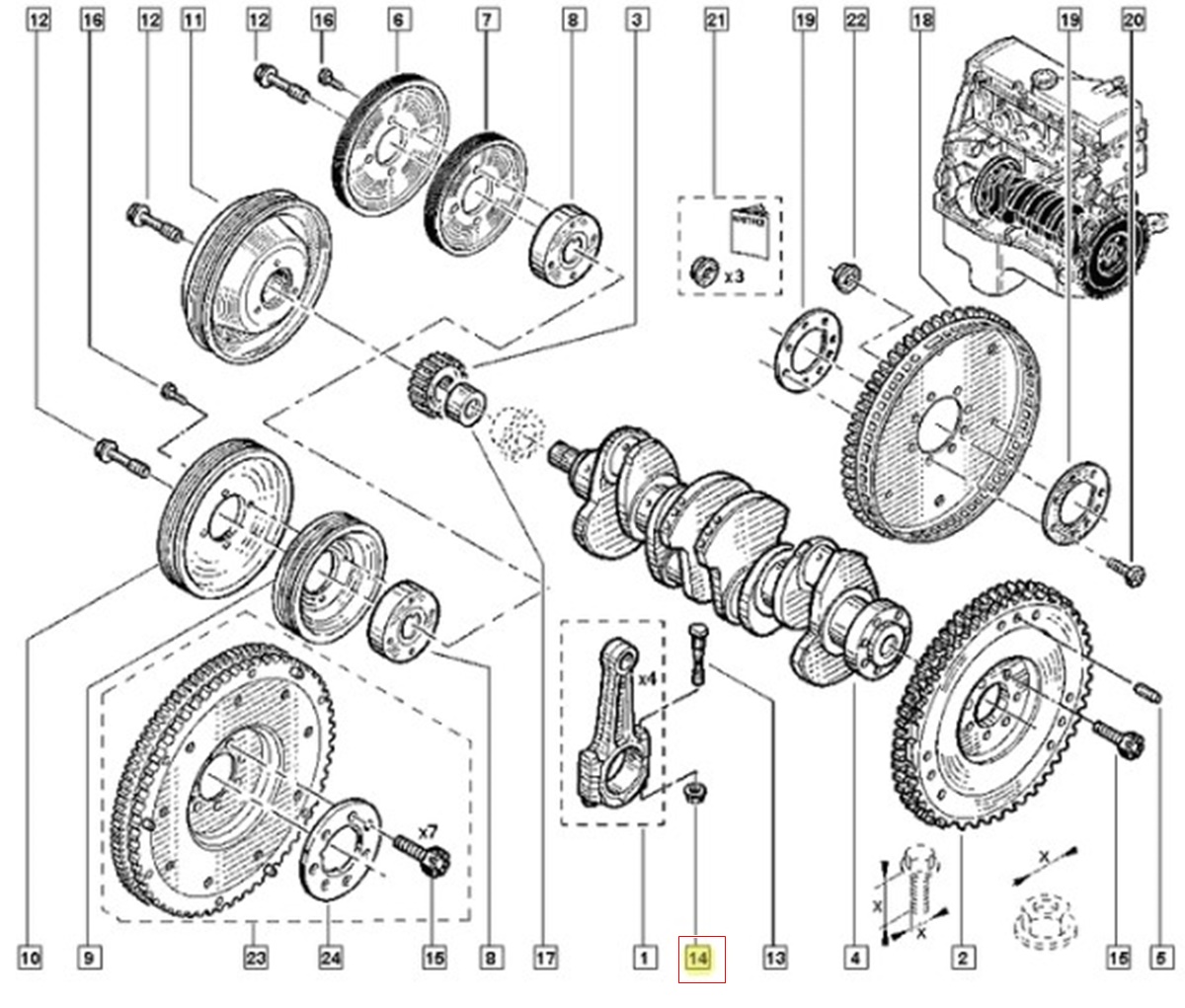 12
16
12
11
12
16
6
7
8
3
21
19
22
18
19
20

x3
x4
x7
x
x
x

10
9
23
24
15
8
17
1
14
13
4
2
15
5