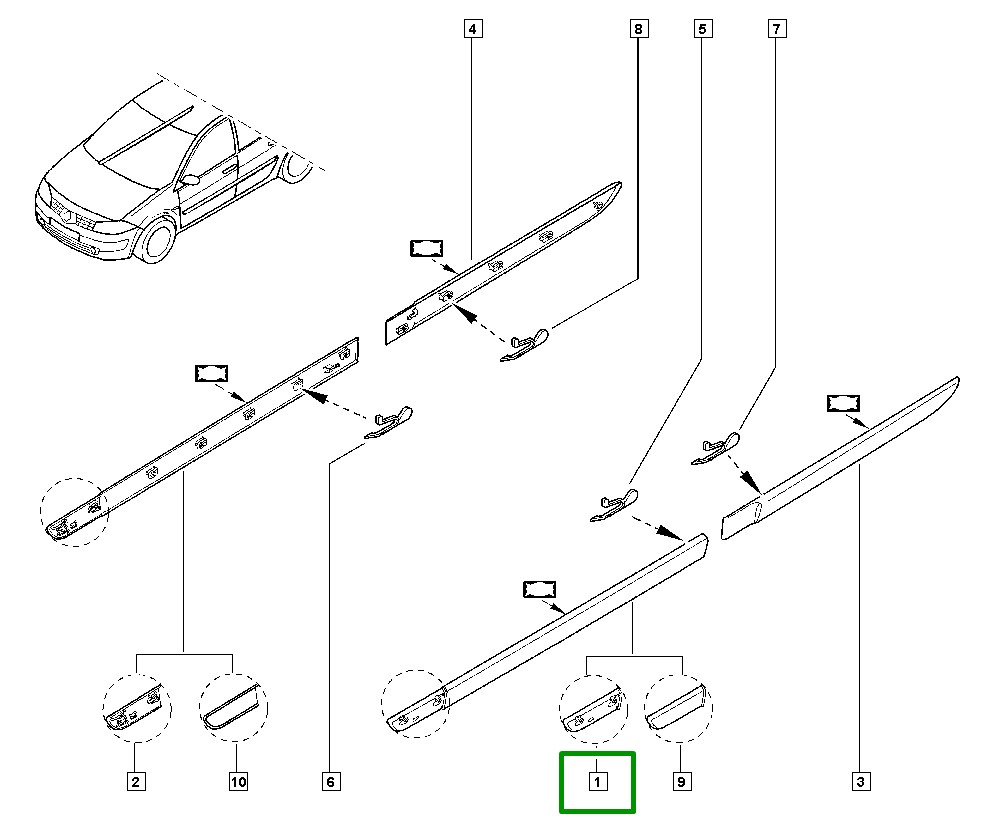 4
8
5
7
2
10
6
1
9
3