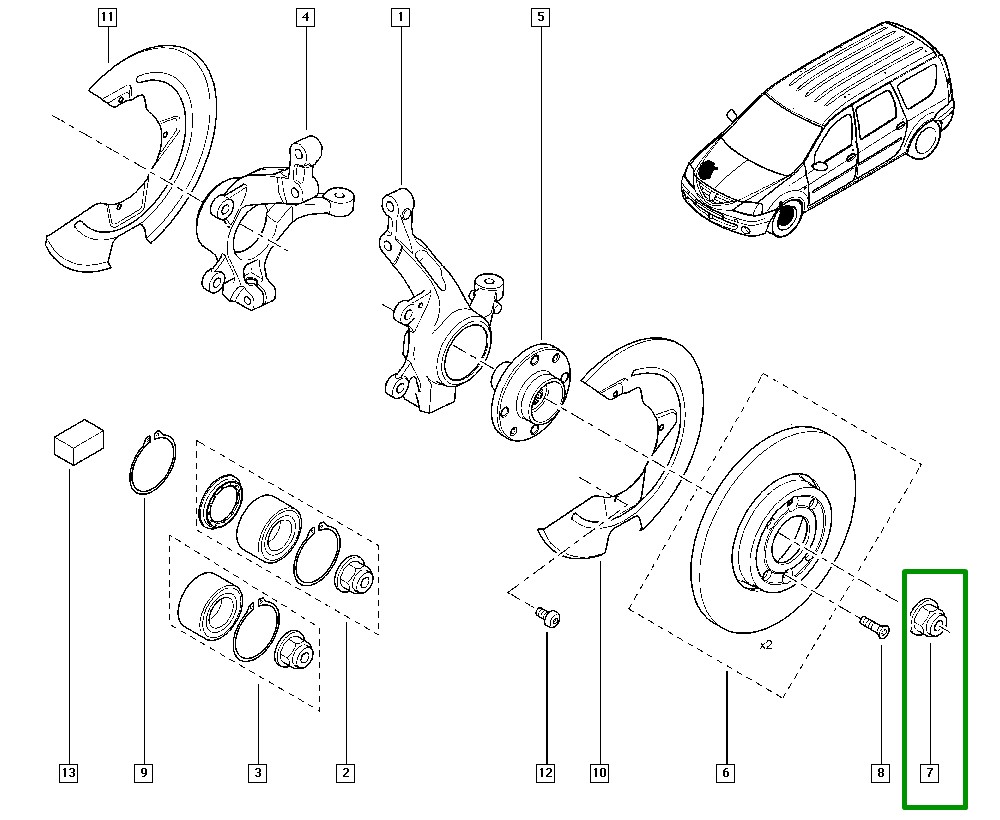 11
4
1
5
x2
13
9
3
2
12
10
6
8
7