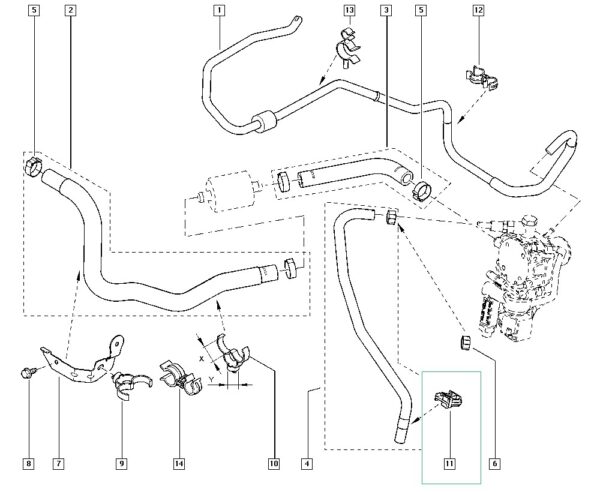 5
2
1
13
3
5
12
X
Y
8
7
9
14
10
4
11
6