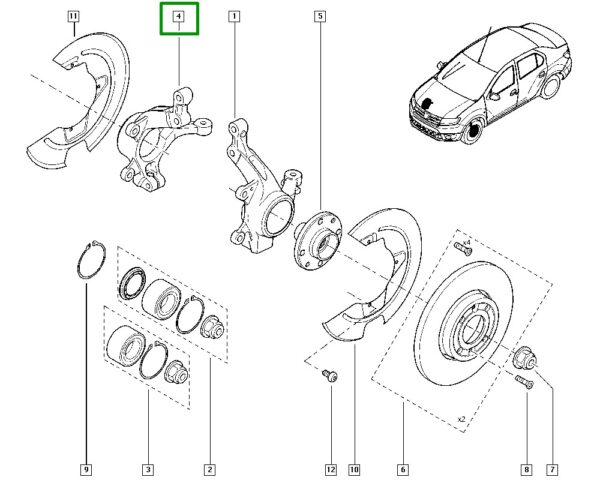 11
4
1
5
x4
x2
9
3
2
12
10
6
8
7