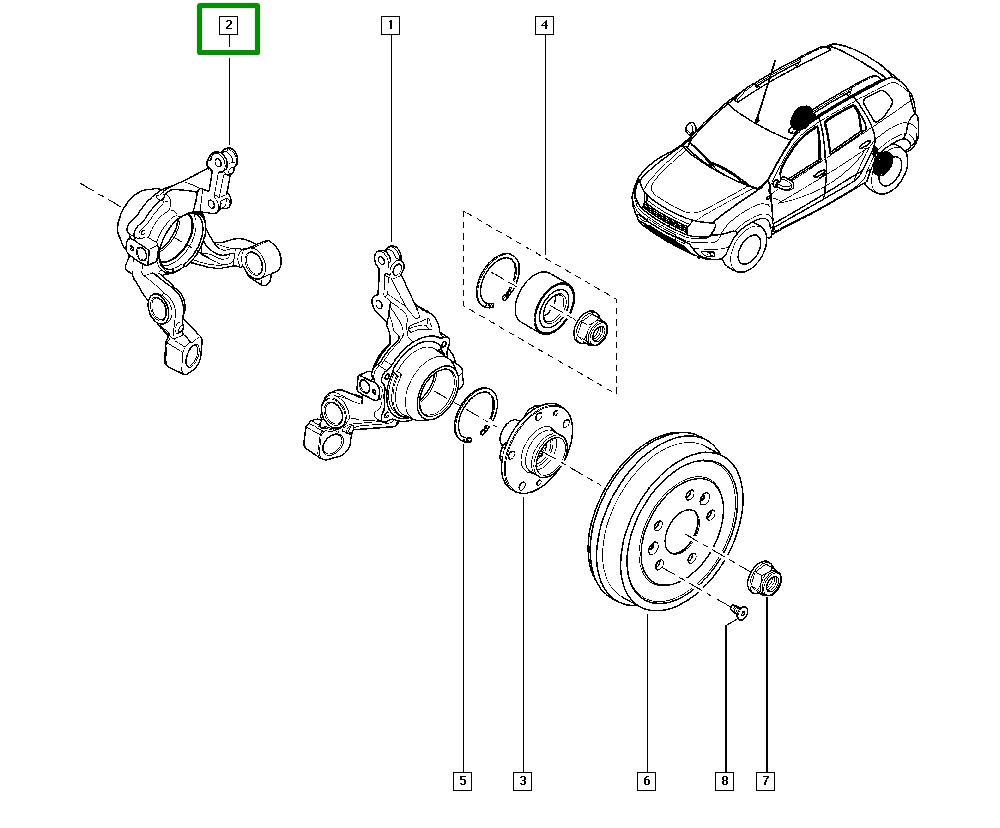 2
1
4
5
3
6
8
7