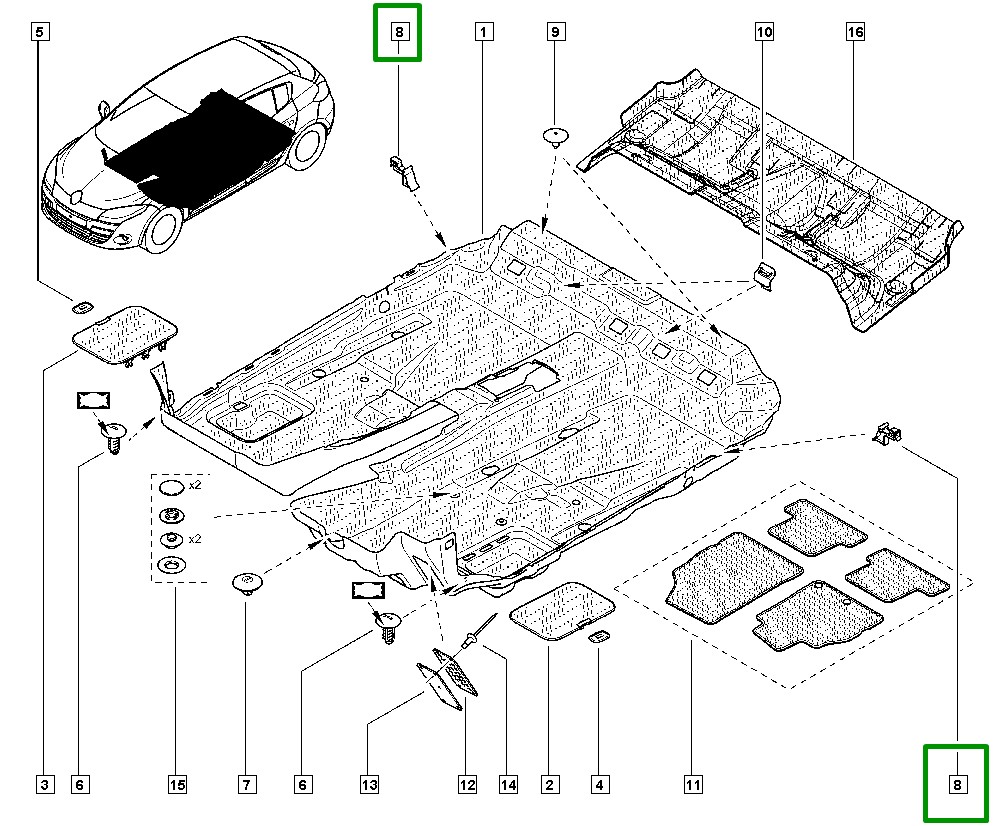 5
8
1
9
10
16
x2
x2
3
6
15
7
6
13
12
14
2
4
11
8