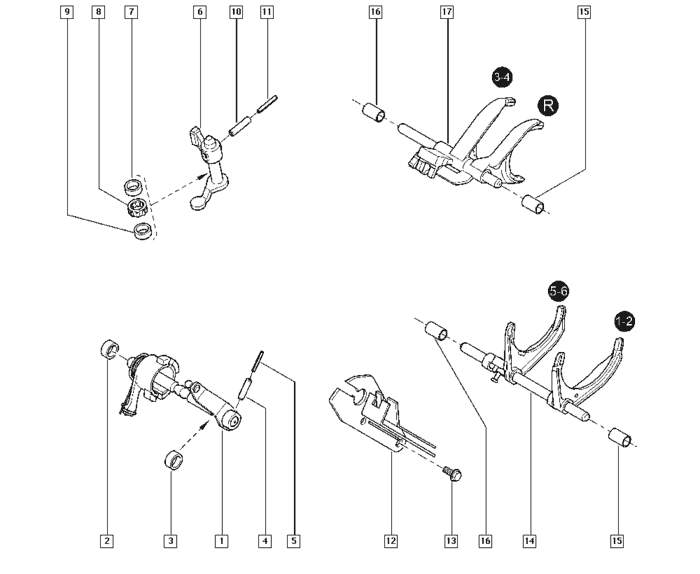 9 8 7 6 10 11

16 17 15

3-4

R

5-6

1-2

2 3 1 4 5 12 13 16 14 15