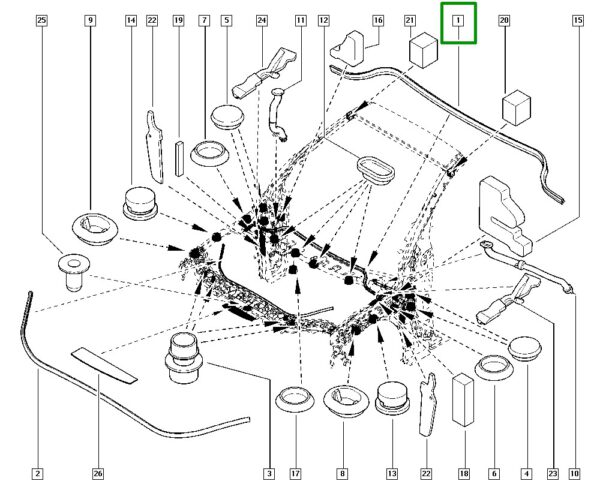 25
9
14
22
19
7
5
24
11
12
16
21
1
20
15
2
26
3
17
8
13
22
18
6
4
23
10