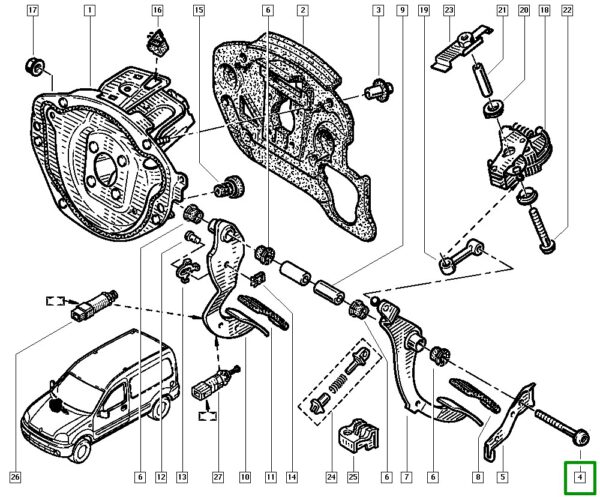 17 1 16 15 6 2 3 9 19 23 21 20 18 22

26 6 12 13 27 10 11 14 24 25 6 7 6 8 5 4