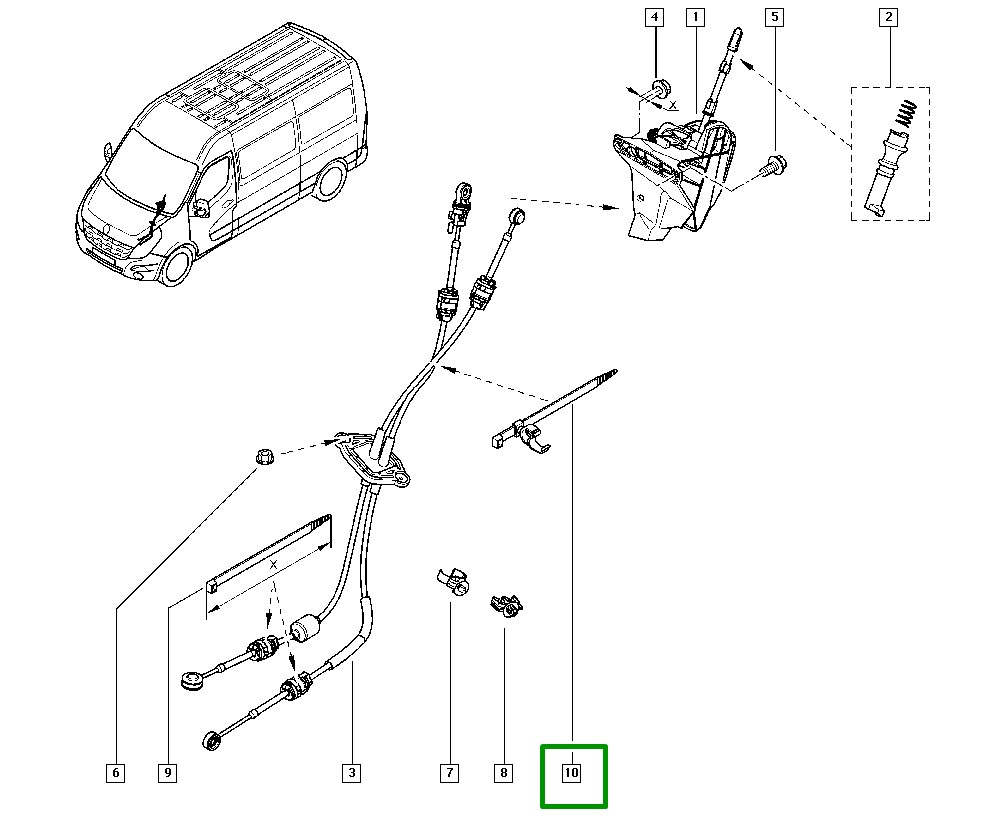 4
1
5
2
X
X
6
9
3
7
8
10