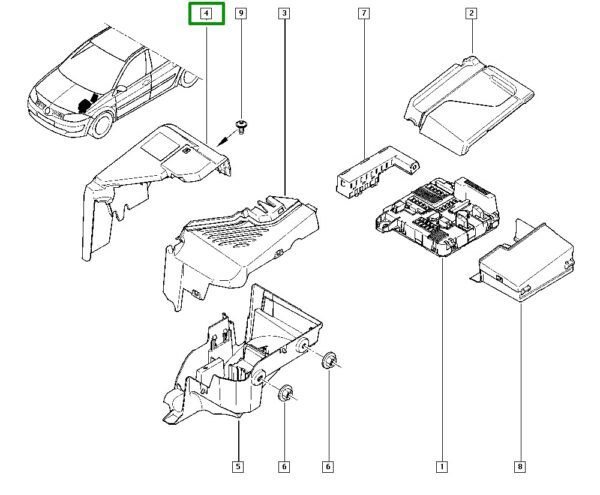 4
9
3
7
2
5
6
6
1
8