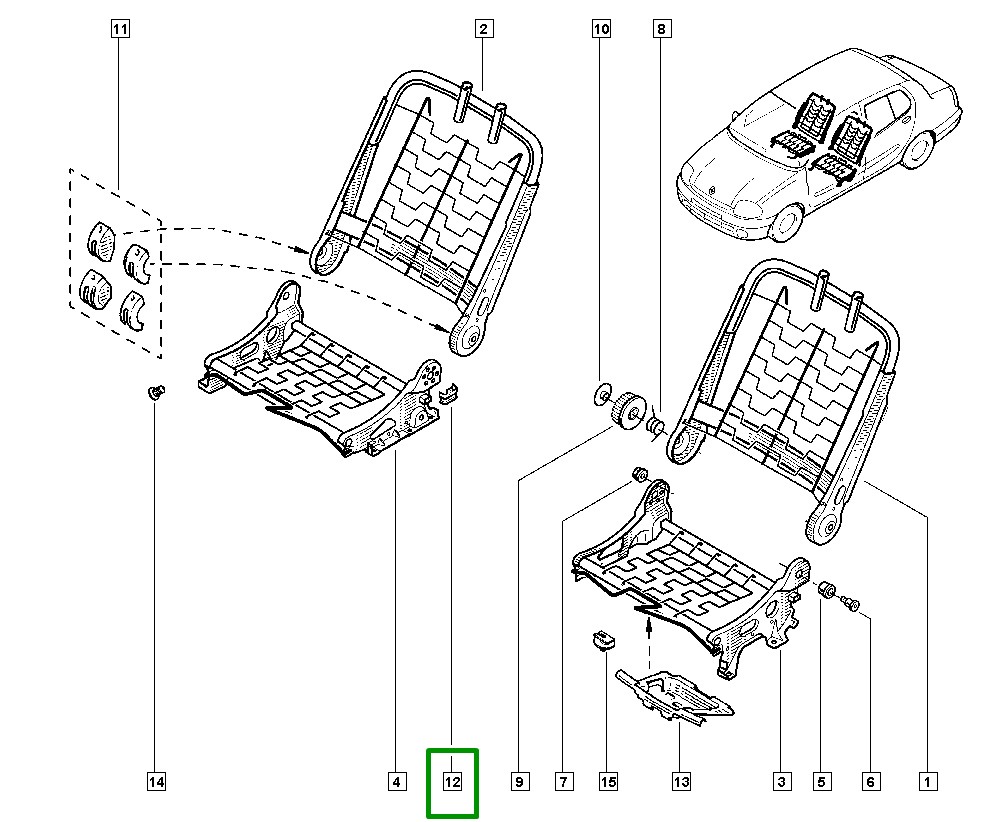 11
2
10
8
14
4
12
9
7
15
13
3
5
6
1