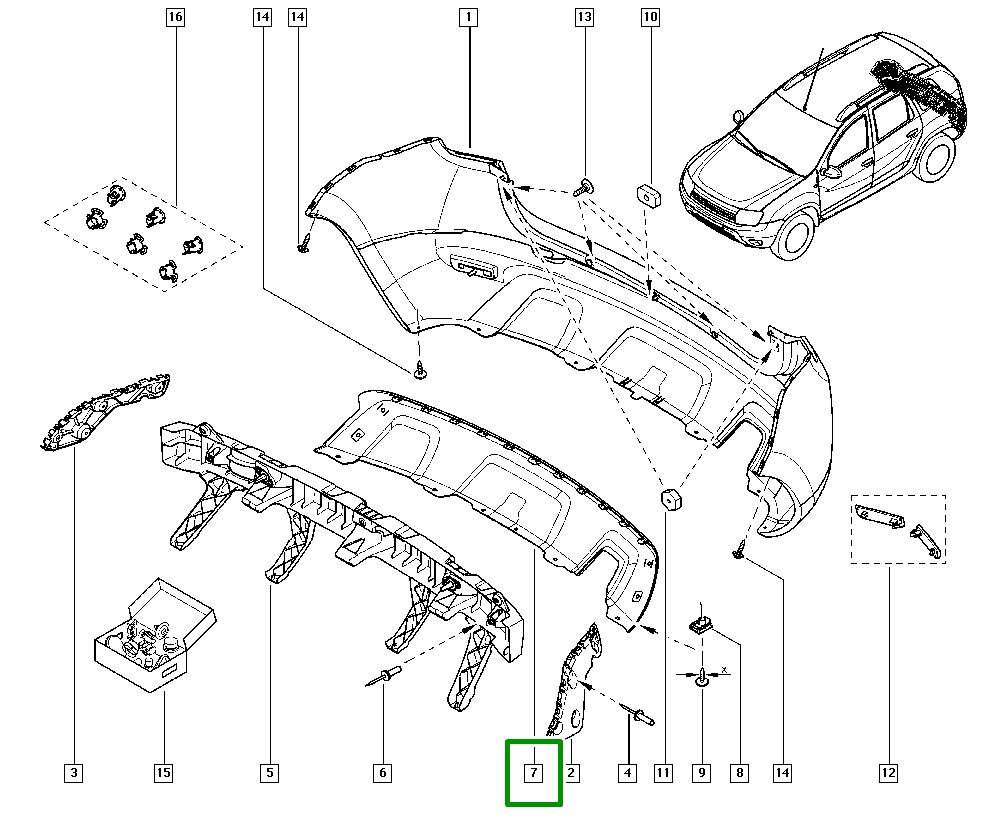 16
14
14
1
13
10
x
3
15
5
6
7
2
4
11
9
8
14
12