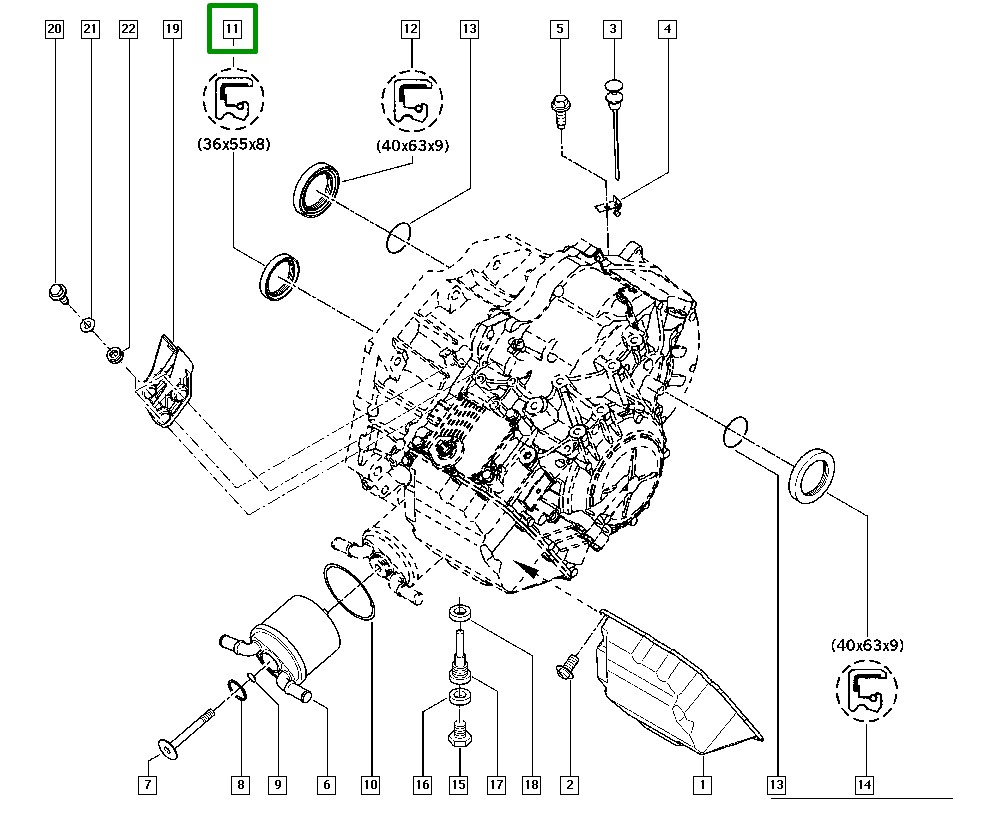 20 21 22 19 11 12 13 5 3 4

(36x55x8)

(40x63x9)

(40x63x9)

7 8 9 6 10 16 15 17 18 2 1 13 14