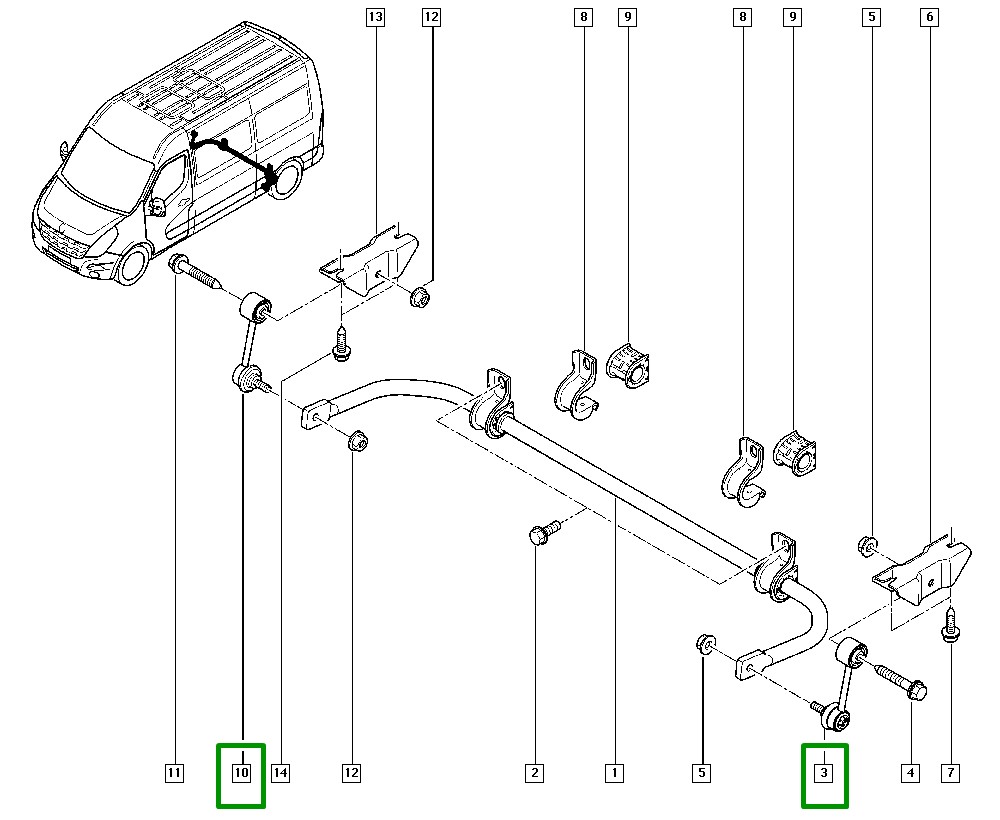 13 12 8 9 8 9 5 6

11 10 14 12 2 1 5 3 4 7