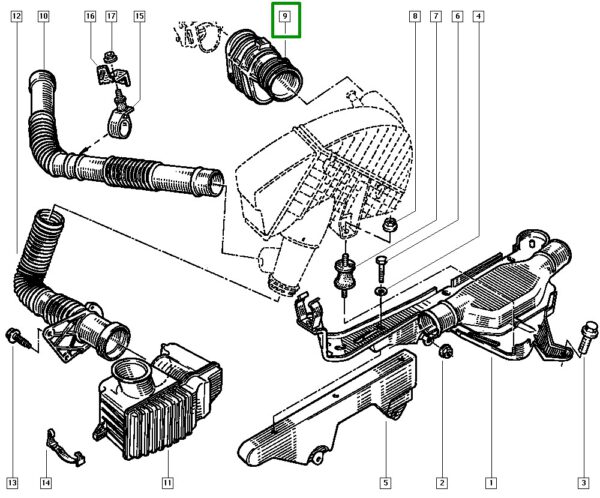 12
10
16
17
15
9
8
7
6
4
13
14
11
5
2
1
3