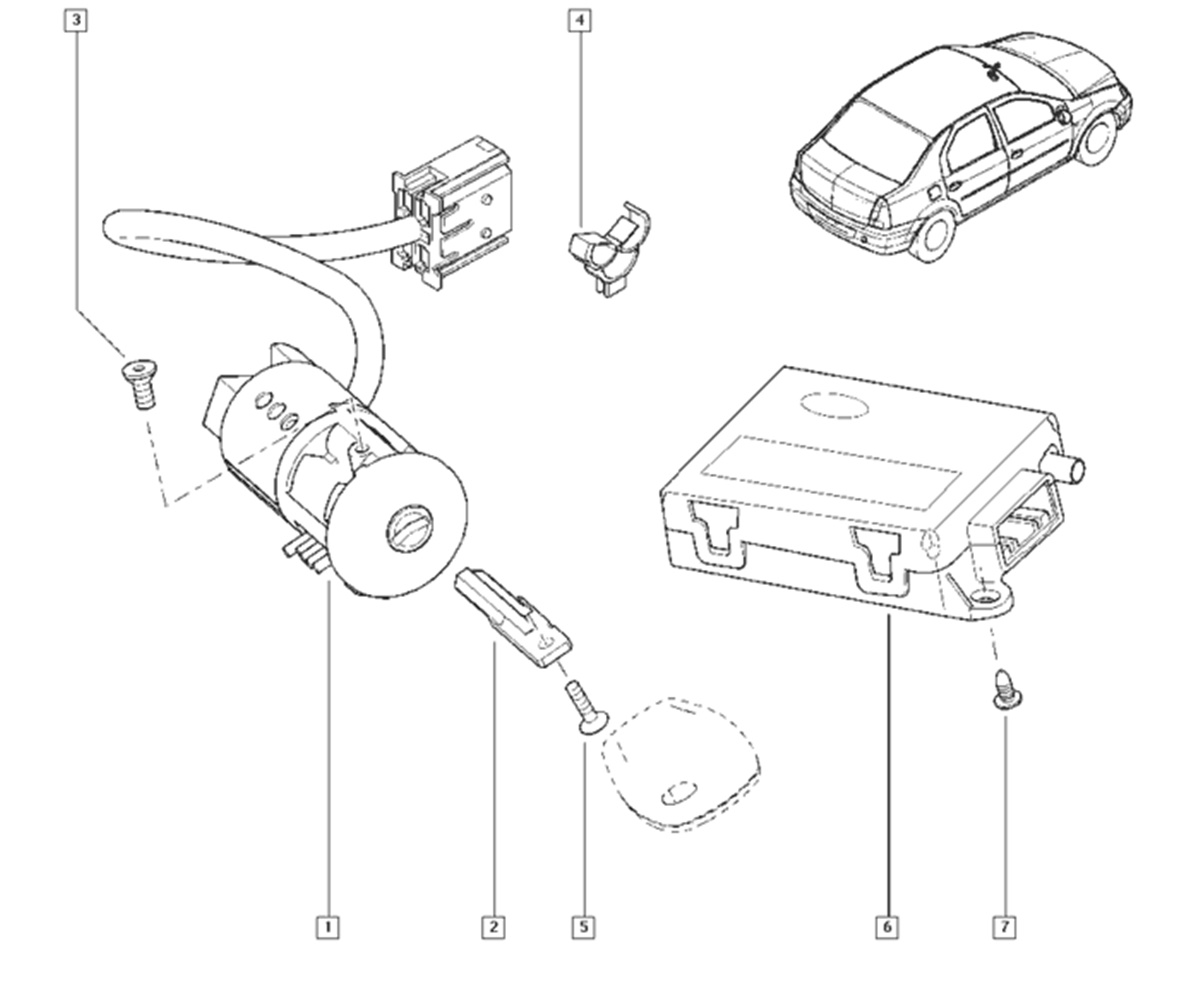 3
4
1
2
5
6
7