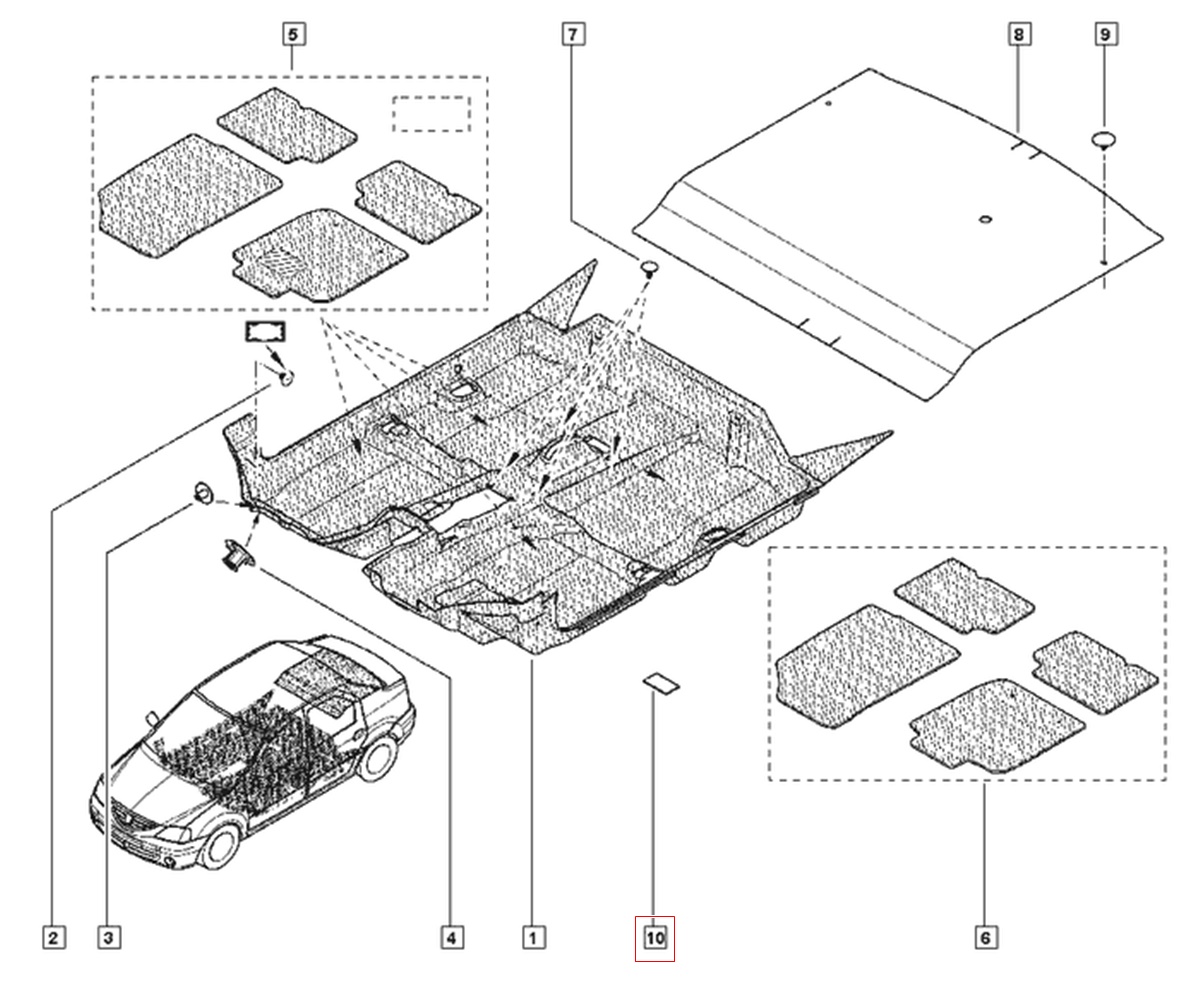 5
7
8
9
2
3
4
1
10
6