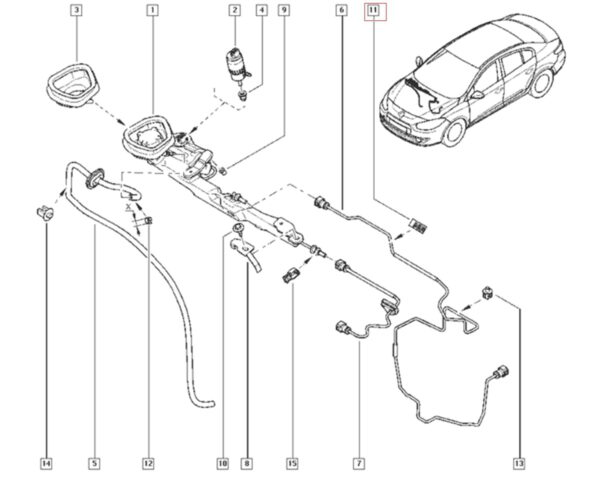 3
1
2
4
9
6
11
X
14
5
12
10
8
15
7
13