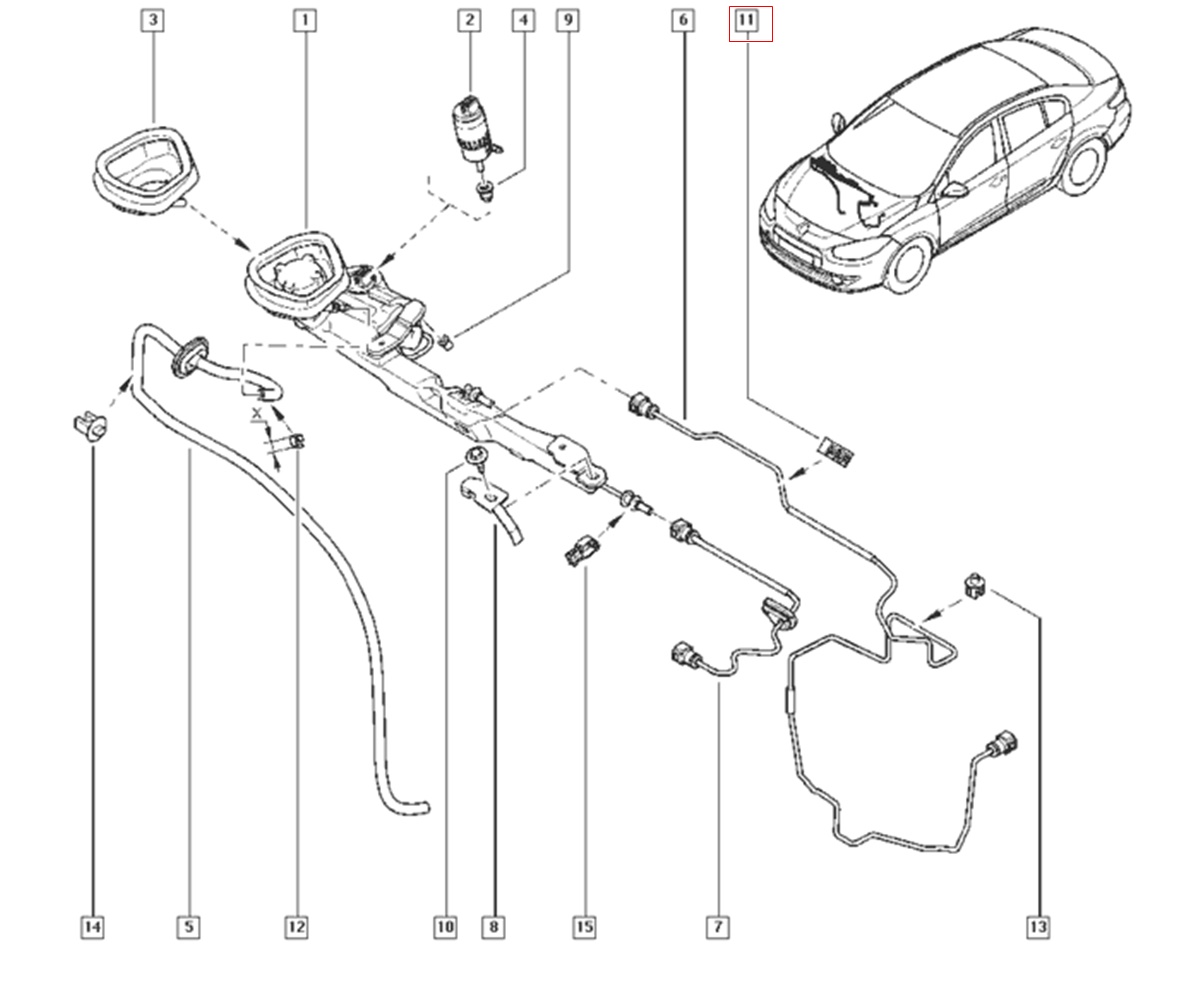 3
1
2
4
9
6
11
X
14
5
12
10
8
15
7
13