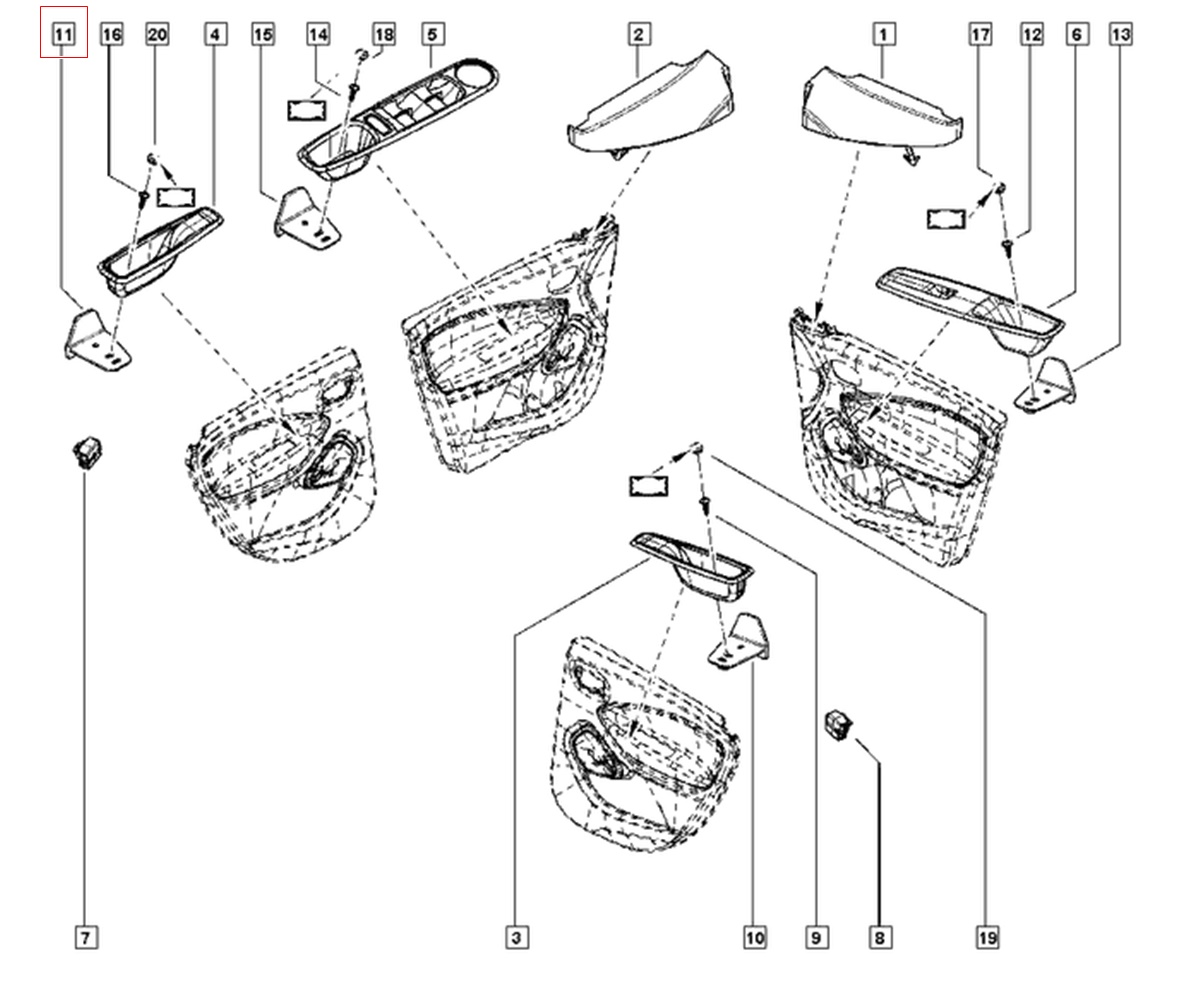 11
16
20
4
15
14
18
5
2
1
17
12
6
13
7
3
10
9
8
19