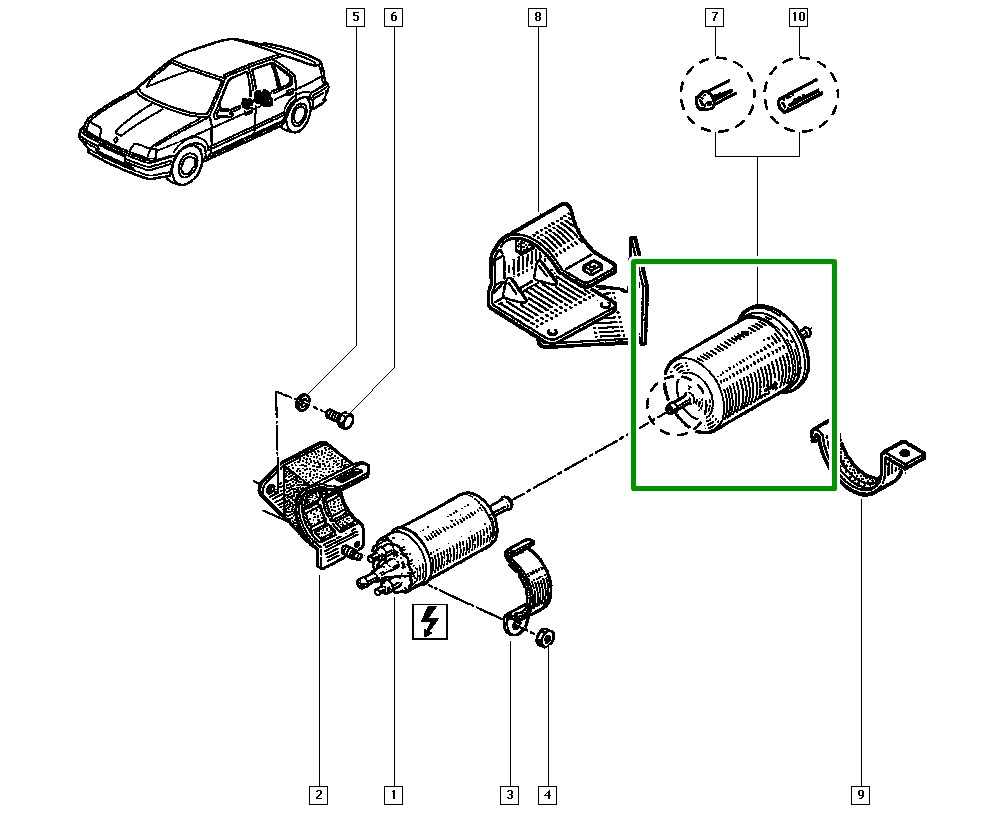 5
6
8
7
10
2
1
3
4
9