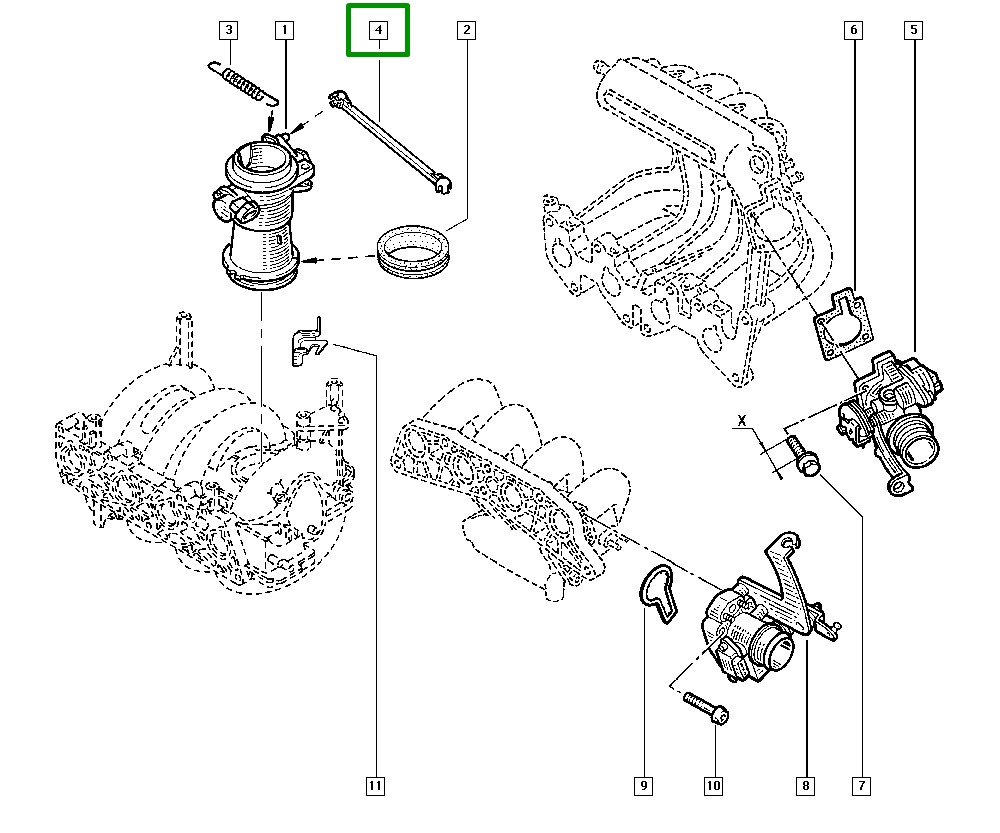 3
1
4
2
6
5
X
11
9
10
8
7