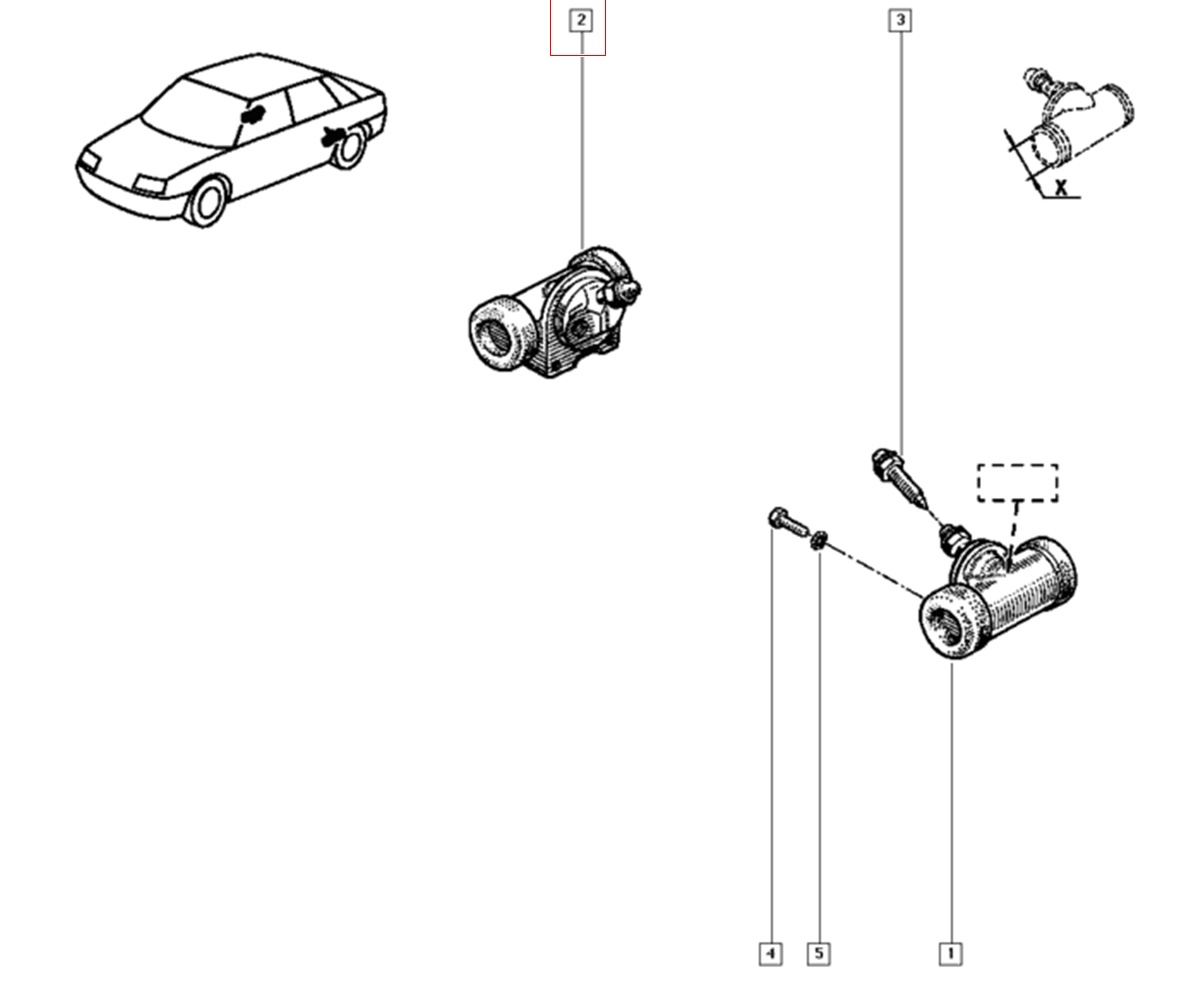 2
3
X
4
5
1