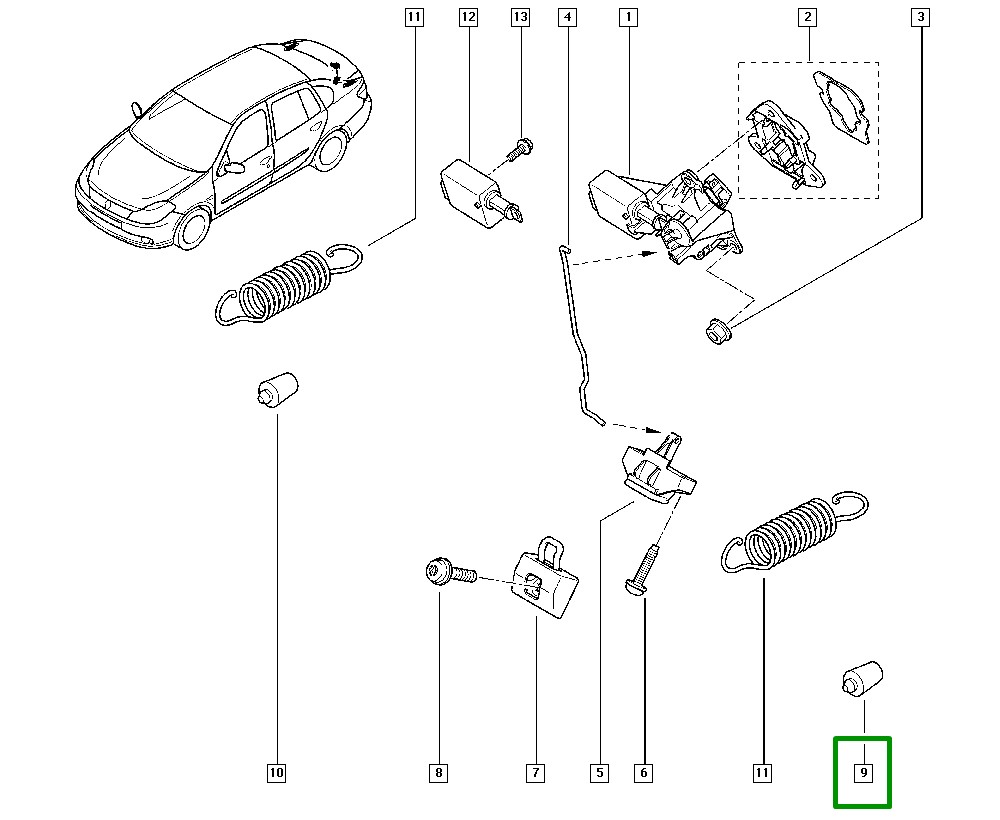 11
12
13
4
1
2
3
10
8
7
5
6
11
9