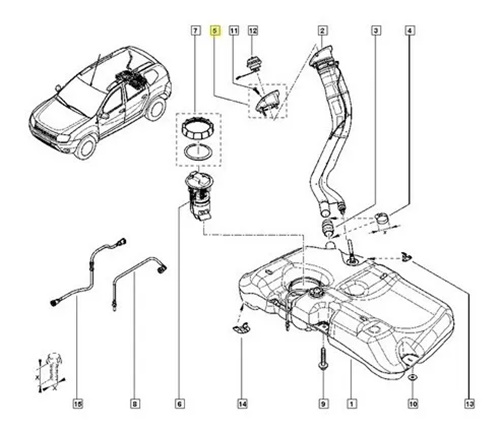 7
5
11
12
2
3
4
x
x
x
15
8
6
14
9
1
10
13