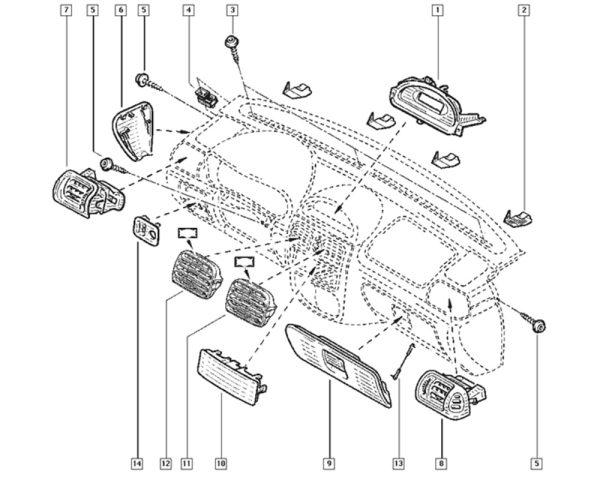 7 5 6 5 4 3 1 2

14 12 11 10 9 13 8 5