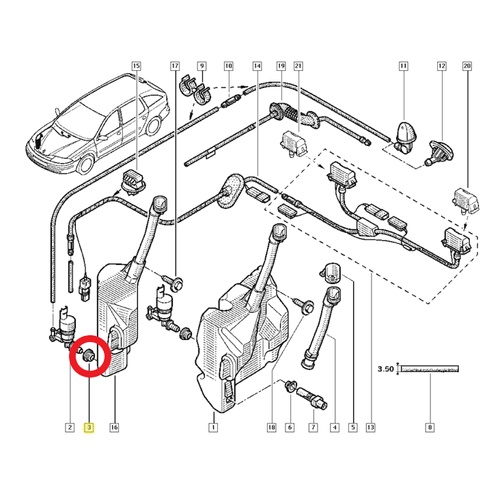 15
17
9
10
14
19
21
11
12
20
3.50
2
3
16
1
18
6
7
4
5
13
8