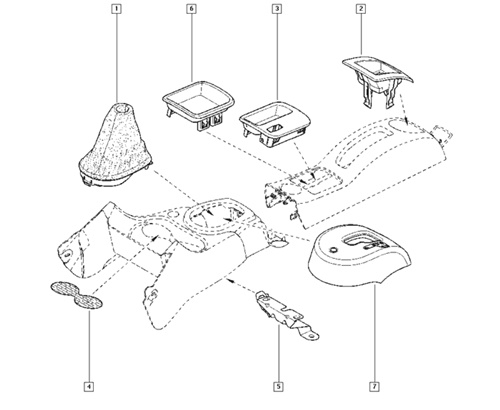 1
6
3
2
4
5
7