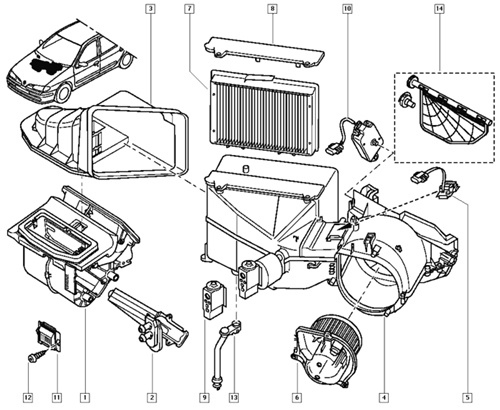 3
7
8
10
14
12
11
1
2
9
13
6
4
5