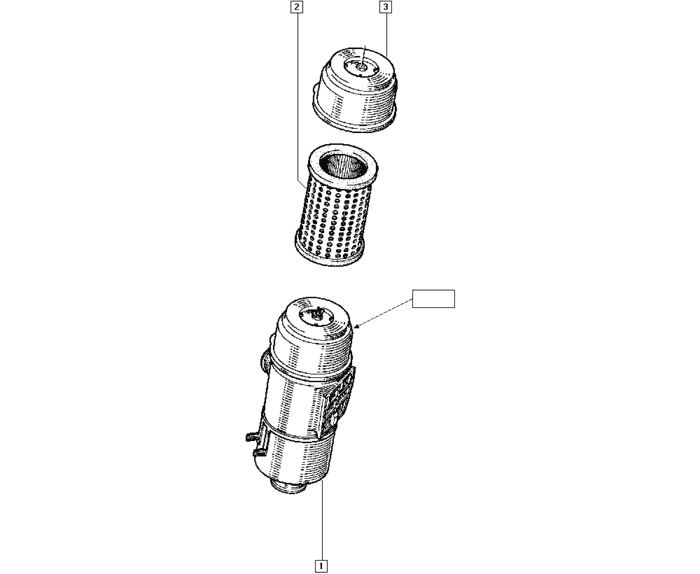 2
3
1