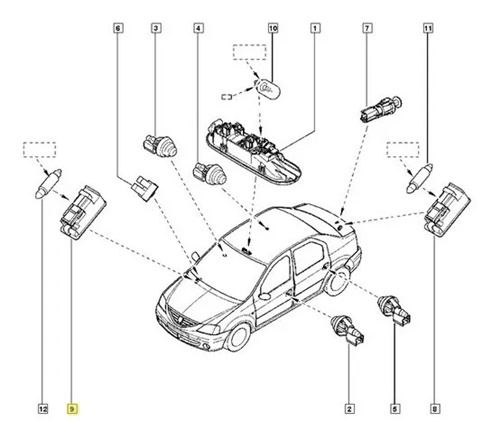 6
3
4
10
1
7
11
12
9
2
5
8