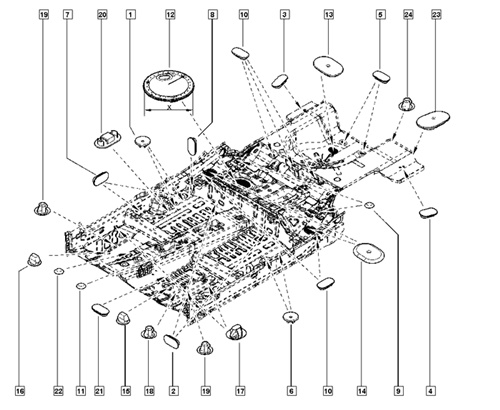 19
7
20
1
12
8
10
3
13
5
24
23
X
16
22
11
21
15
18
2
19
17
6
10
14
9
4