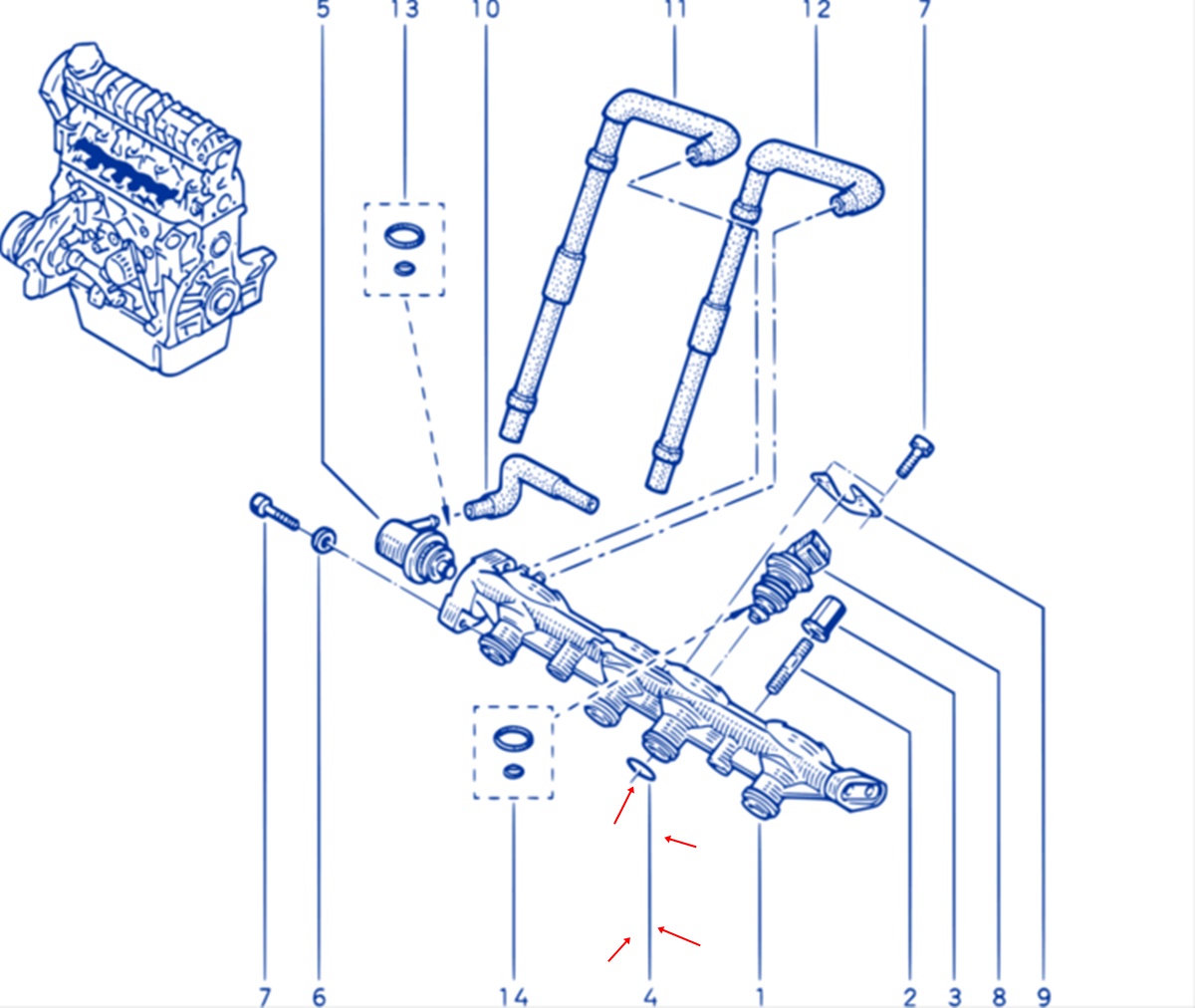 5 13 10 11 12 7

7 6 14 4 1 2 3 8 9