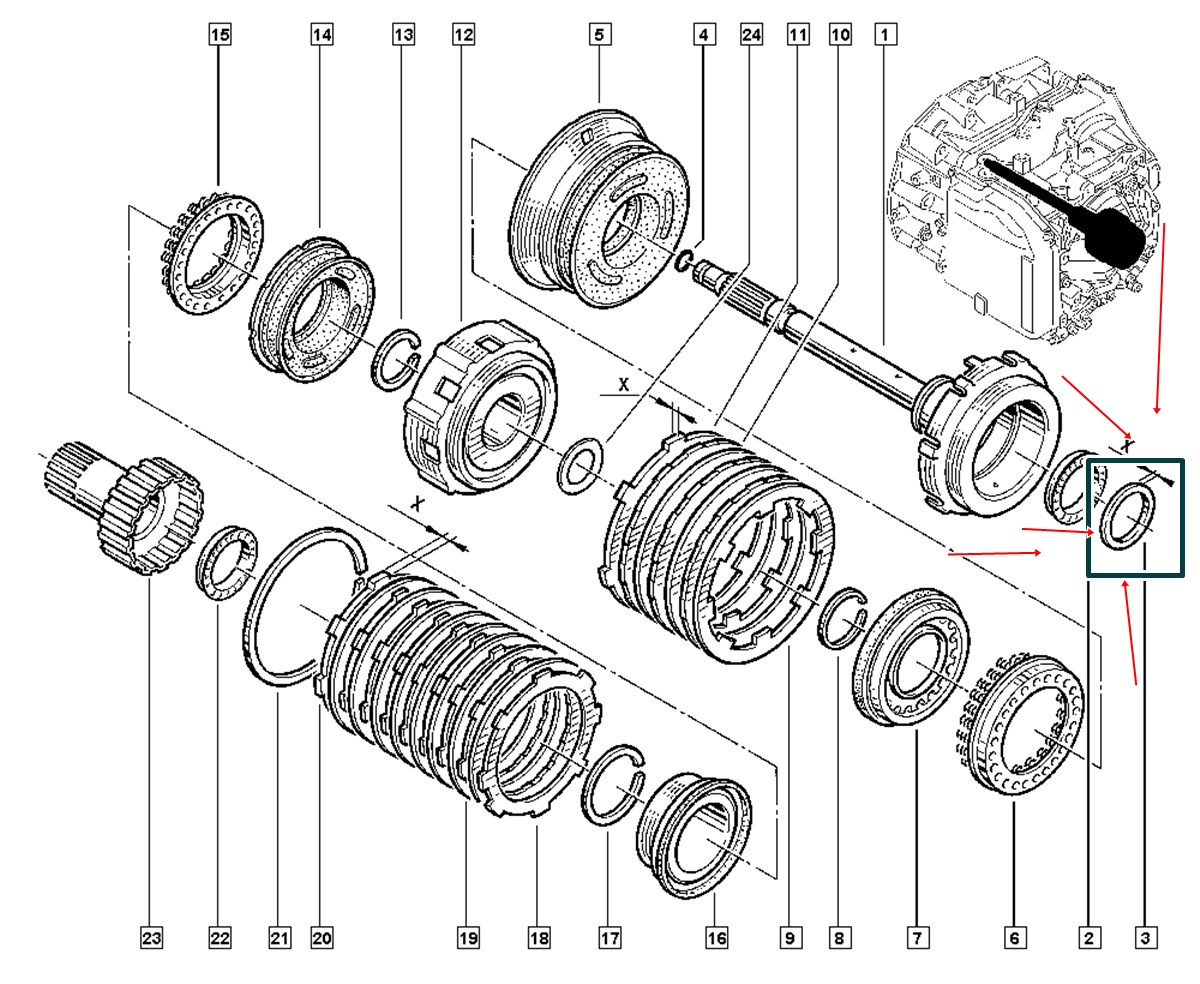 15 14 13 12 5 4 24 11 10 1

X

X

X

23 22 21 20 19 18 17 16 9 8 7 6 2 3